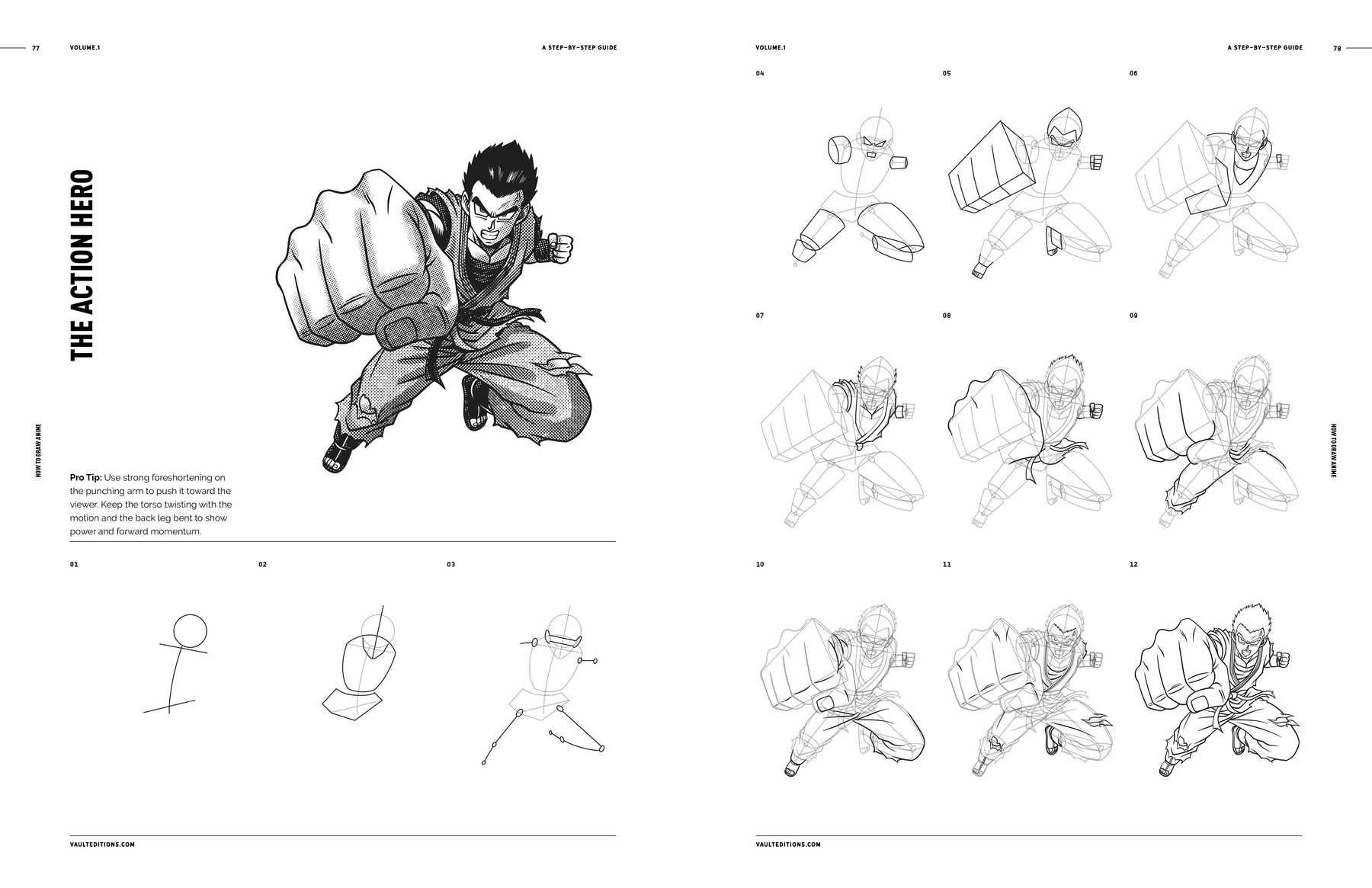 77 VOLUME.1 A STEP-BY-STEP GUIDE

THE ACTION HERO

HOW TO DRAW ANIME

Pro Tip: Use strong foreshortening on the punching arm to push it toward the viewer. Keep the torso twisting with the motion and the back leg bent to show power and forward momentum.

01

02

03

VAULTEDITIONS.COM

VOLUME.1 A STEP-BY-STEP GUIDE 78

04

05

06

07

08

09

10

11

12

HOW TO DRAW ANIME

VAULTEDITIONS.COM